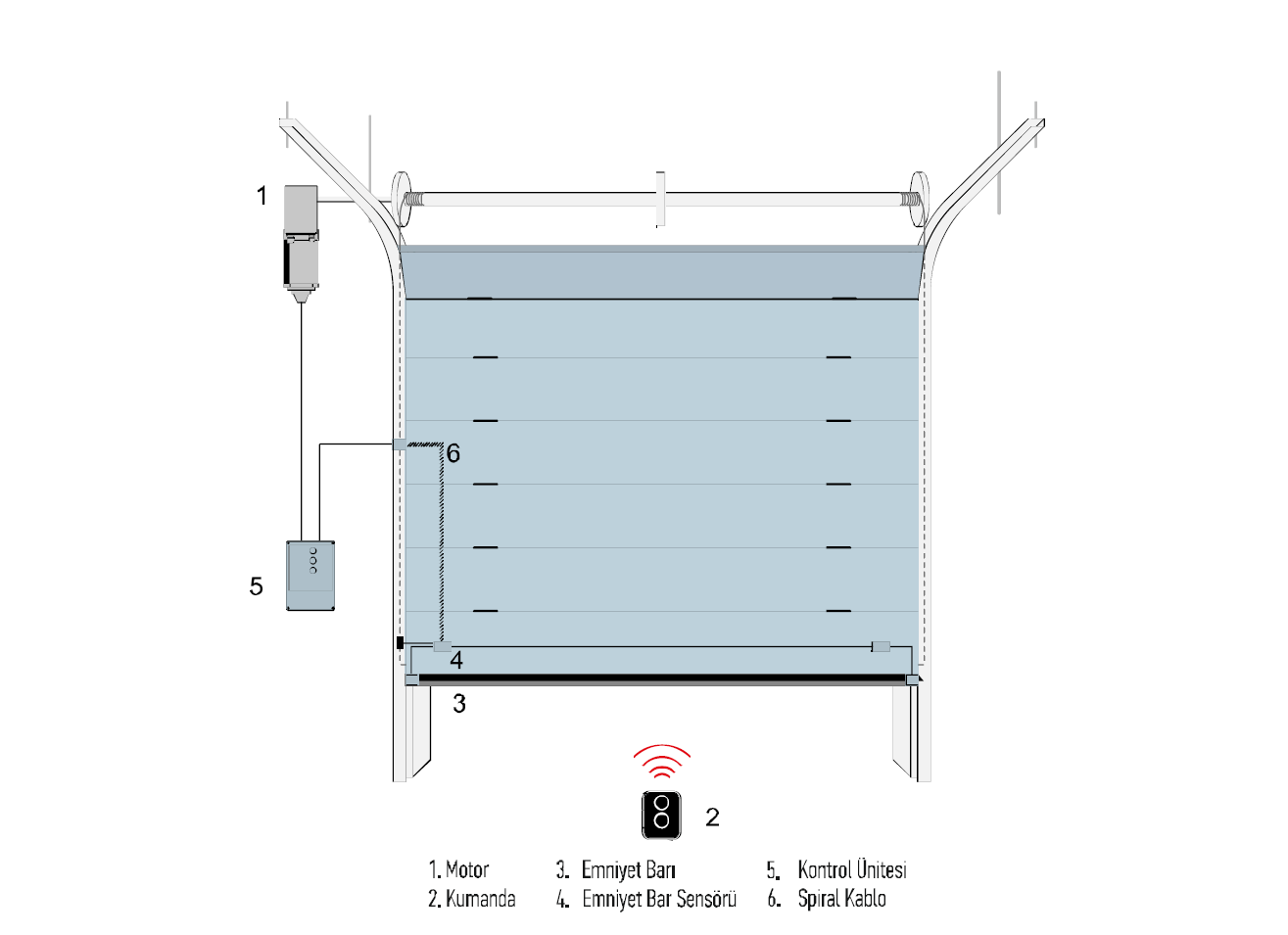 1

6

5

4

3

2

1. Motor
2. Kumanda

3. Emniyet Barı
4. Emniyet Bar Sensörü

5. Kontrol Ünitesi
6. Spiral Kablo