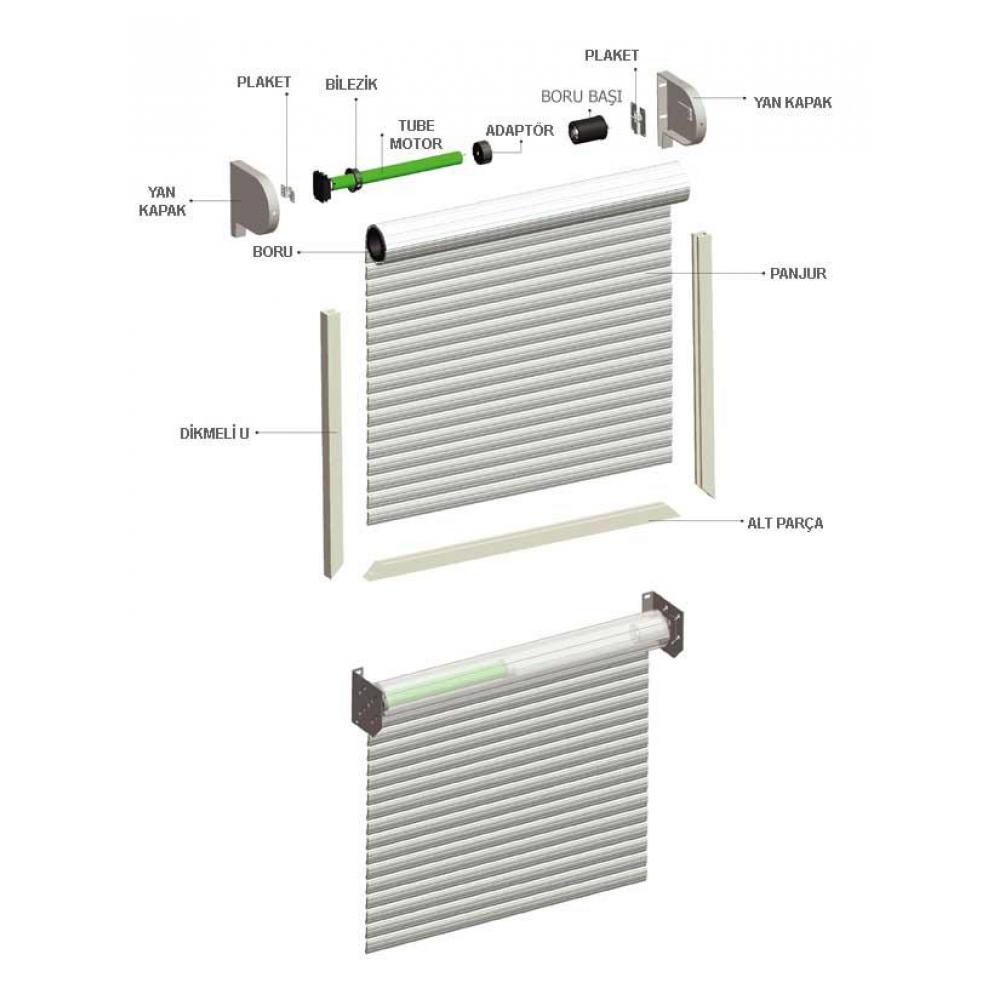 PLAKET
BİLEZİK
TUBE MOTOR
ADAPTÖR
BORU BAŞI
PLAKET
YAN KAPAK
YAN KAPAK
BORU
PANJUR
DİKMELİ U
ALT PARÇA